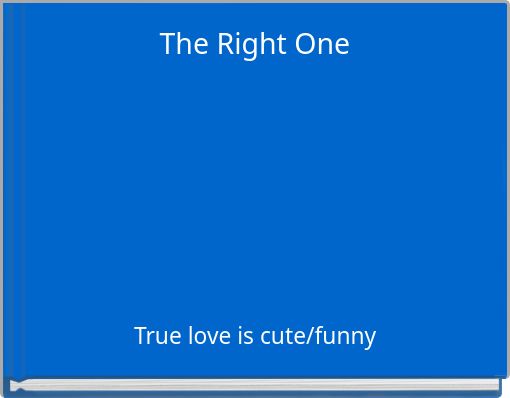 The Right One

True love is cute/funny