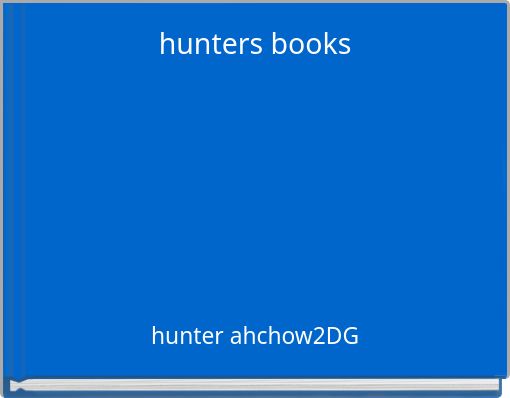 hunters books

hunter ahchow2DG