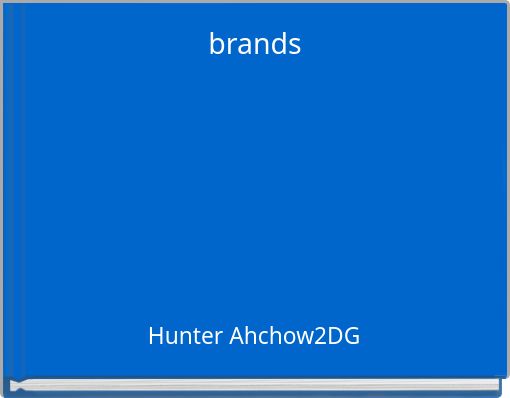 brands

Hunter Ahchow2DG