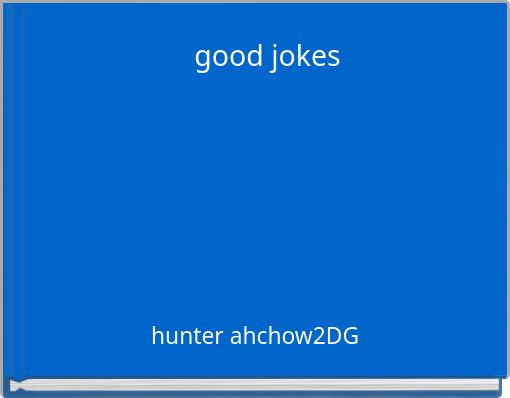 good jokes

hunter ahchow2DG