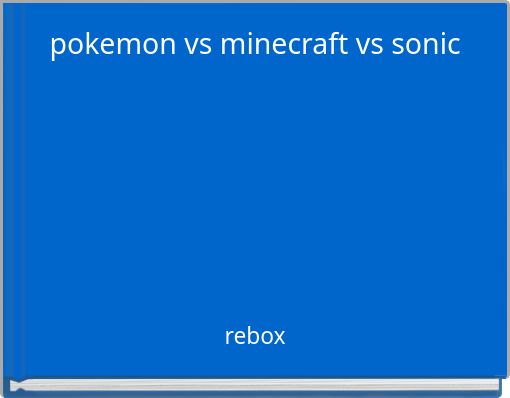 pokemon vs minecraft vs sonic

rebox